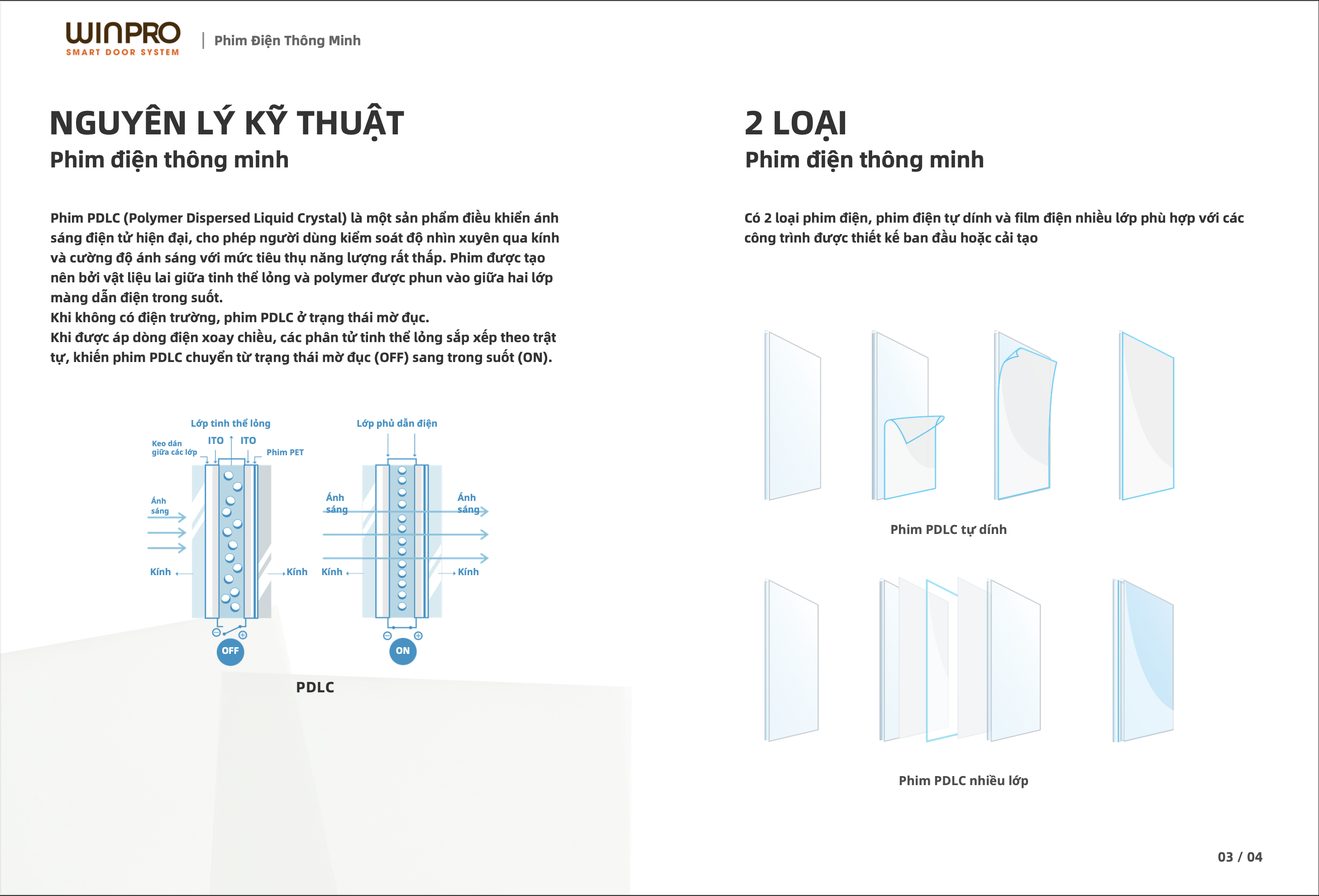 WINPRO
SMART DOOR SYSTEM

| Phim Điện Thông Minh

NGUYÊN LÝ KỸ THUẬT
Phim điện thông minh

Phim PDLC (Polymer Dispersed Liquid Crystal) là một sản phẩm điều khiển ánh sáng điện tử hiện đại, cho phép người dùng kiểm soát độ nhìn xuyên qua kính và cường độ ánh sáng với mức tiêu thụ năng lượng rất thấp. Phim được tạo nên bởi vật liệu lai giữa tinh thể lỏng và polymer được phun vào giữa hai lớp màng dẫn điện trong suốt.
Khi không có điện trường, phim PDLC ở trạng thái mờ đục.
Khi được áp dòng điện xoay chiều, các phân tử tinh thể lỏng sắp xếp theo trật tự, khiến phim PDLC chuyển từ trạng thái mờ đục (OFF) sang trong suốt (ON).

Lớp tinh thể lỏng
Keo dán giữa các lớp
ITO
ITO
Phim PET
Ánh sáng
Kính
Kính
OFF

Lớp phủ dẫn điện
Ánh sáng
Ánh sáng
Kính
Kính
ON

PDLC

2 LOẠI
Phim điện thông minh

Có 2 loại phim điện, phim điện tự dính và film điện nhiều lớp phù hợp với các công trình được thiết kế ban đầu hoặc cải tạo

Phim PDLC tự dính

Phim PDLC nhiều lớp

03 / 04